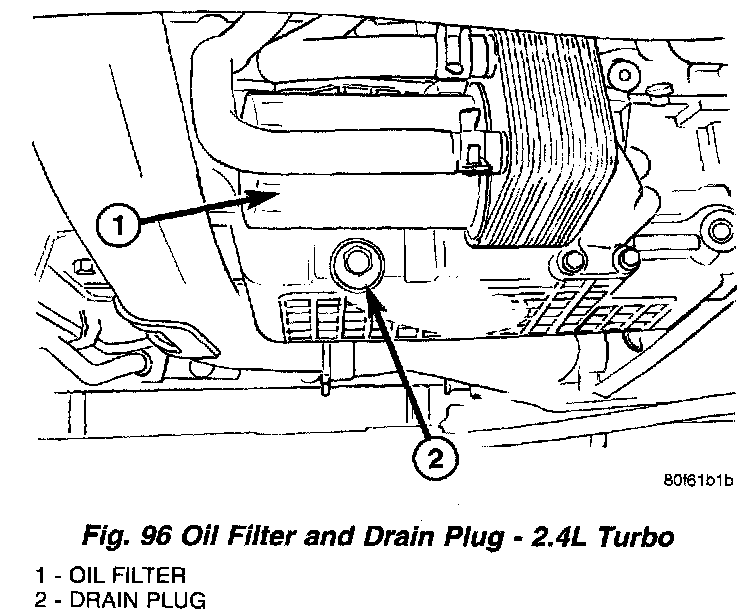 1

2

80f61b1b

Fig. 96 Oil Filter and Drain Plug - 2.4L Turbo

1 - OIL FILTER
2 - DRAIN PLUG