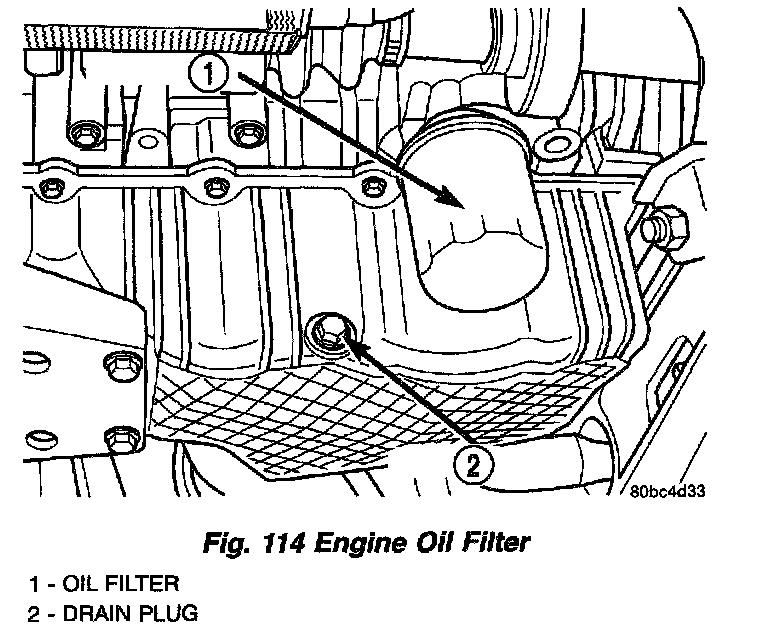 1

2

80bc4d33

Fig. 114 Engine Oil Filter

1 - OIL FILTER
2 - DRAIN PLUG