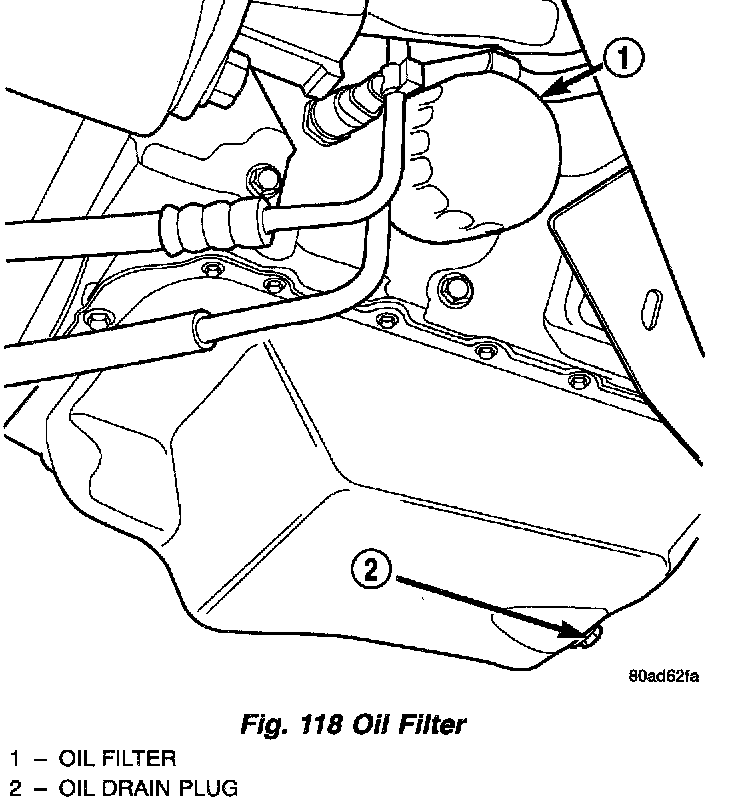 1

2

80ad62fa

Fig. 118 Oil Filter

1 – OIL FILTER
2 – OIL DRAIN PLUG