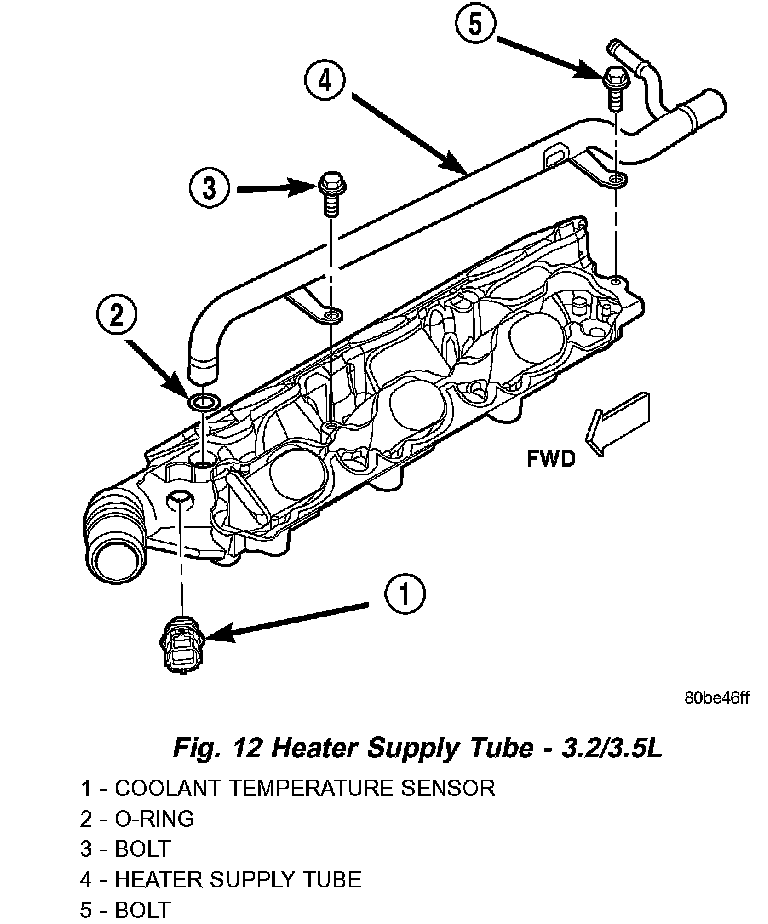 5

4

3

2

FWD

1

80be46ff

Fig. 12 Heater Supply Tube - 3.2/3.5L

1 - COOLANT TEMPERATURE SENSOR
2 - O-RING
3 - BOLT
4 - HEATER SUPPLY TUBE
5 - BOLT