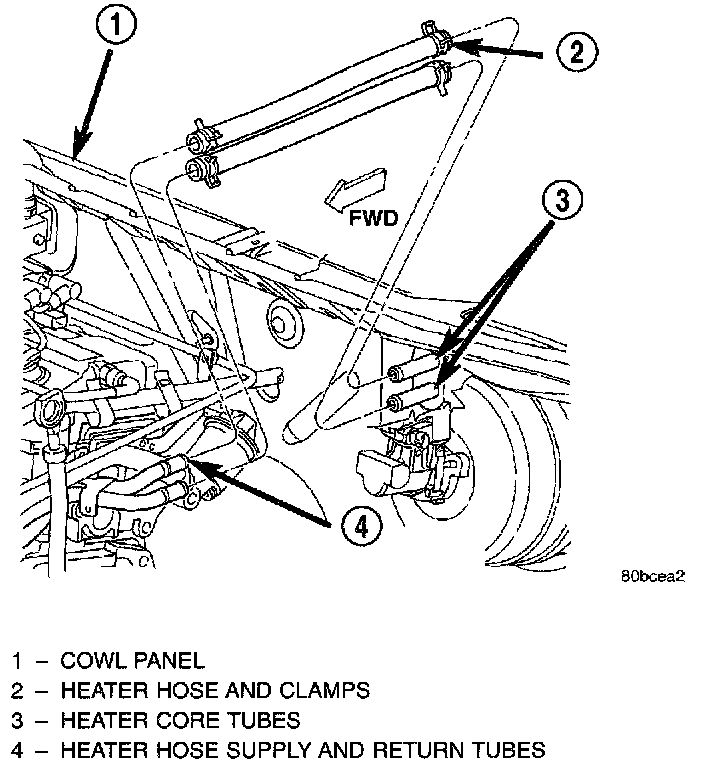 1
2
FWD
3
4
80bcea2

1 – COWL PANEL
2 – HEATER HOSE AND CLAMPS
3 – HEATER CORE TUBES
4 – HEATER HOSE SUPPLY AND RETURN TUBES