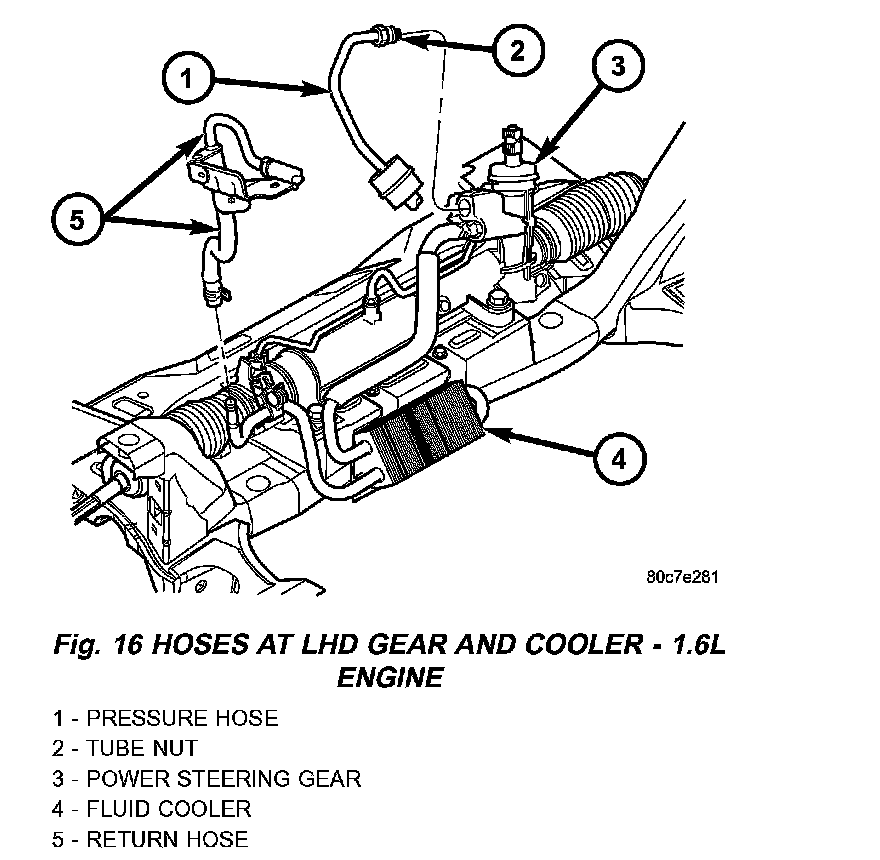 1
2
3
5
4
80c7e281

Fig. 16 HOSES AT LHD GEAR AND COOLER - 1.6L ENGINE

1 - PRESSURE HOSE
2 - TUBE NUT
3 - POWER STEERING GEAR
4 - FLUID COOLER
5 - RETURN HOSE