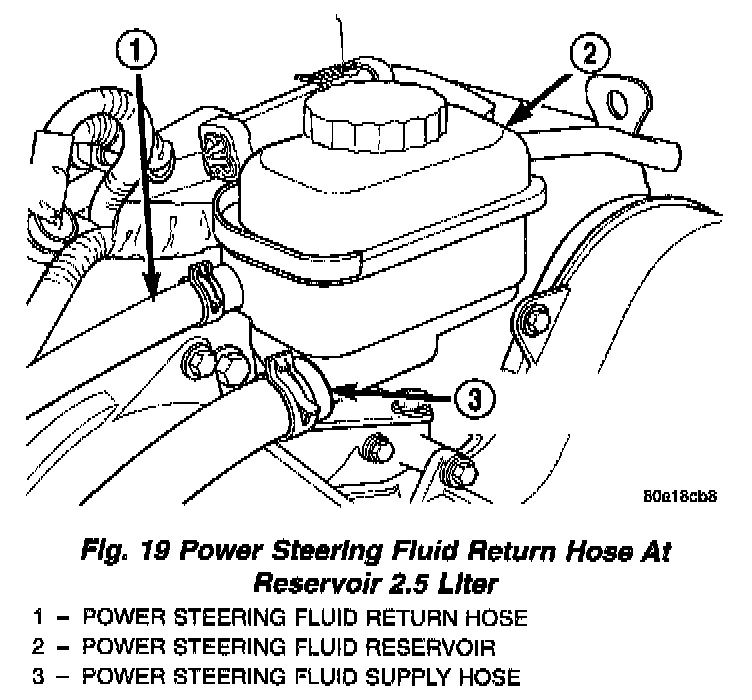 1

2

3

80a18cb8

Fig. 19 Power Steering Fluid Return Hose At Reservoir 2.5 Liter

1 – POWER STEERING FLUID RETURN HOSE
2 – POWER STEERING FLUID RESERVOIR
3 – POWER STEERING FLUID SUPPLY HOSE