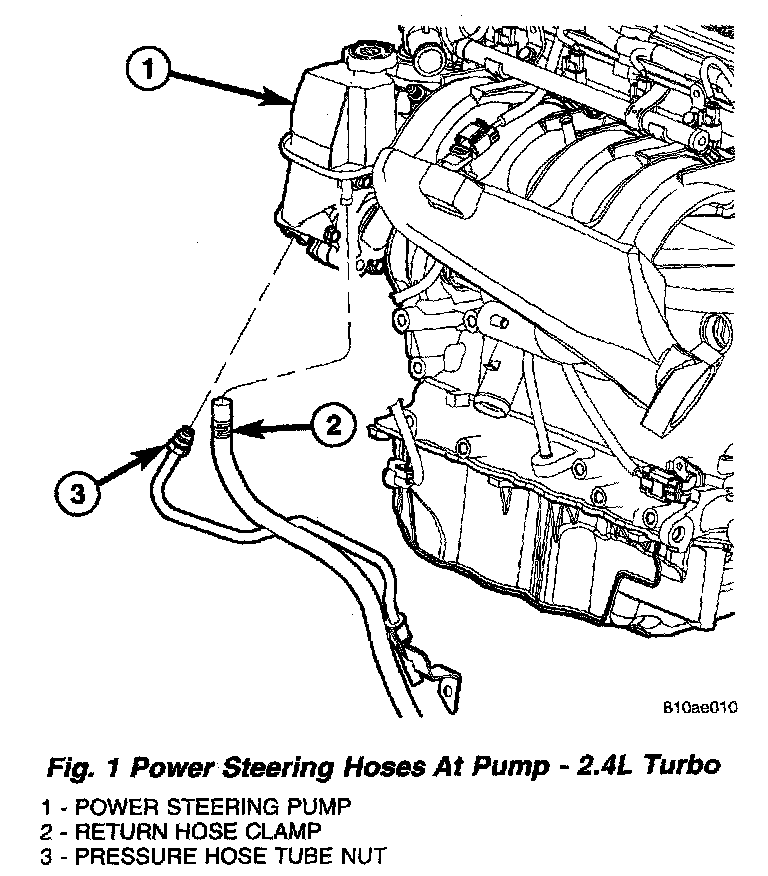 1

2

3

810ae010

Fig. 1 Power Steering Hoses At Pump - 2.4L Turbo

1 - POWER STEERING PUMP
2 - RETURN HOSE CLAMP
3 - PRESSURE HOSE TUBE NUT