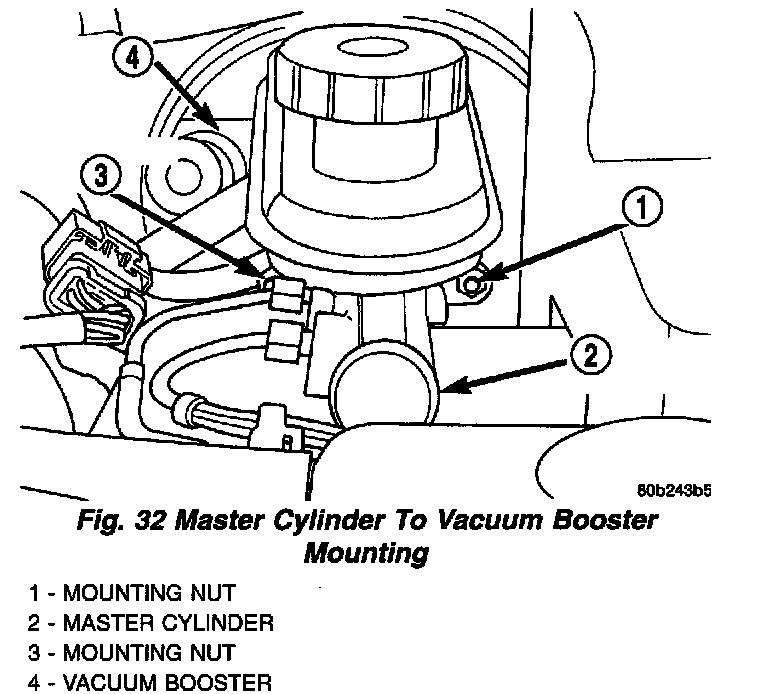 4

3

1

2

80b243b5

Fig. 32 Master Cylinder To Vacuum Booster Mounting

1 - MOUNTING NUT
2 - MASTER CYLINDER
3 - MOUNTING NUT
4 - VACUUM BOOSTER