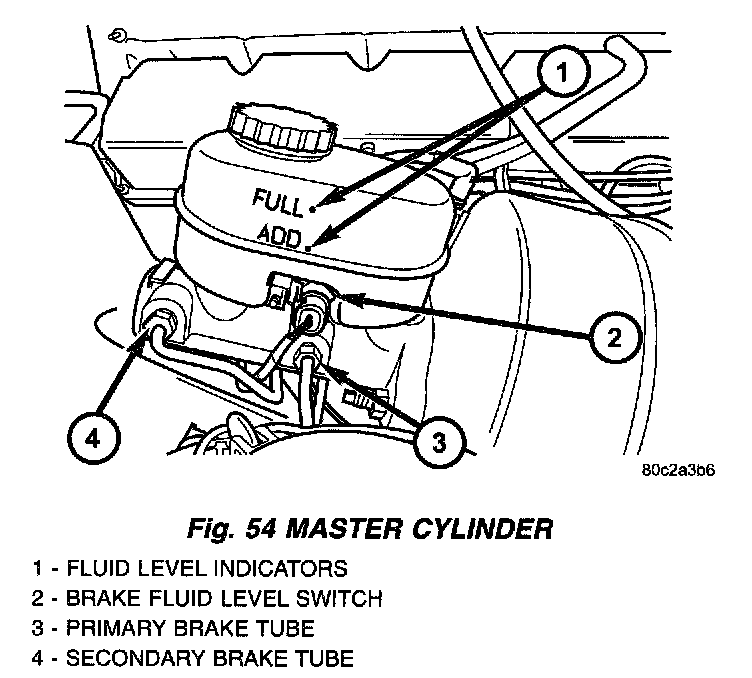 1
FULL
ADD
2
4
3
80c2a3b6

Fig. 54 MASTER CYLINDER

1 - FLUID LEVEL INDICATORS
2 - BRAKE FLUID LEVEL SWITCH
3 - PRIMARY BRAKE TUBE
4 - SECONDARY BRAKE TUBE