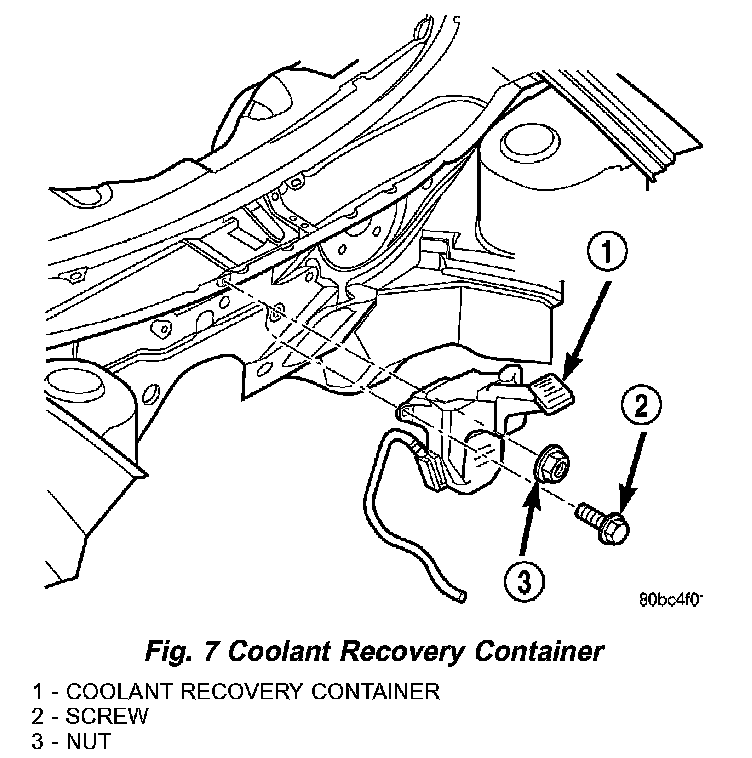 1
2
3
80bc4f0

Fig. 7 Coolant Recovery Container

1 - COOLANT RECOVERY CONTAINER
2 - SCREW
3 - NUT