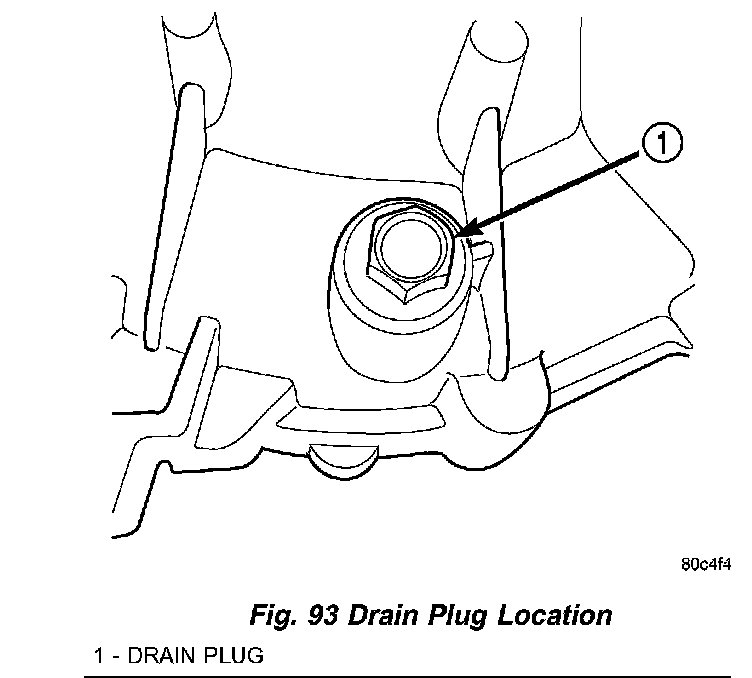 1

80c4f4

Fig. 93 Drain Plug Location

1 - DRAIN PLUG