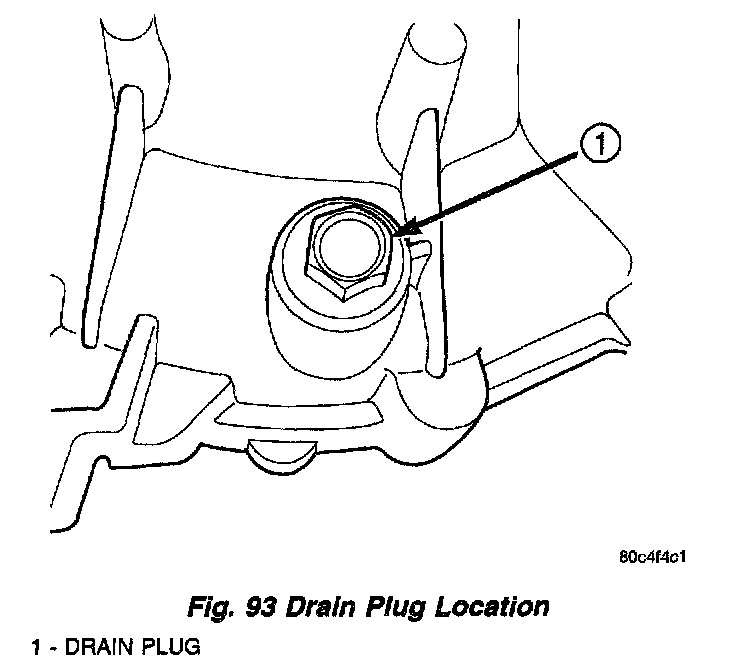 1

80c4f4c1

Fig. 93 Drain Plug Location

1 - DRAIN PLUG