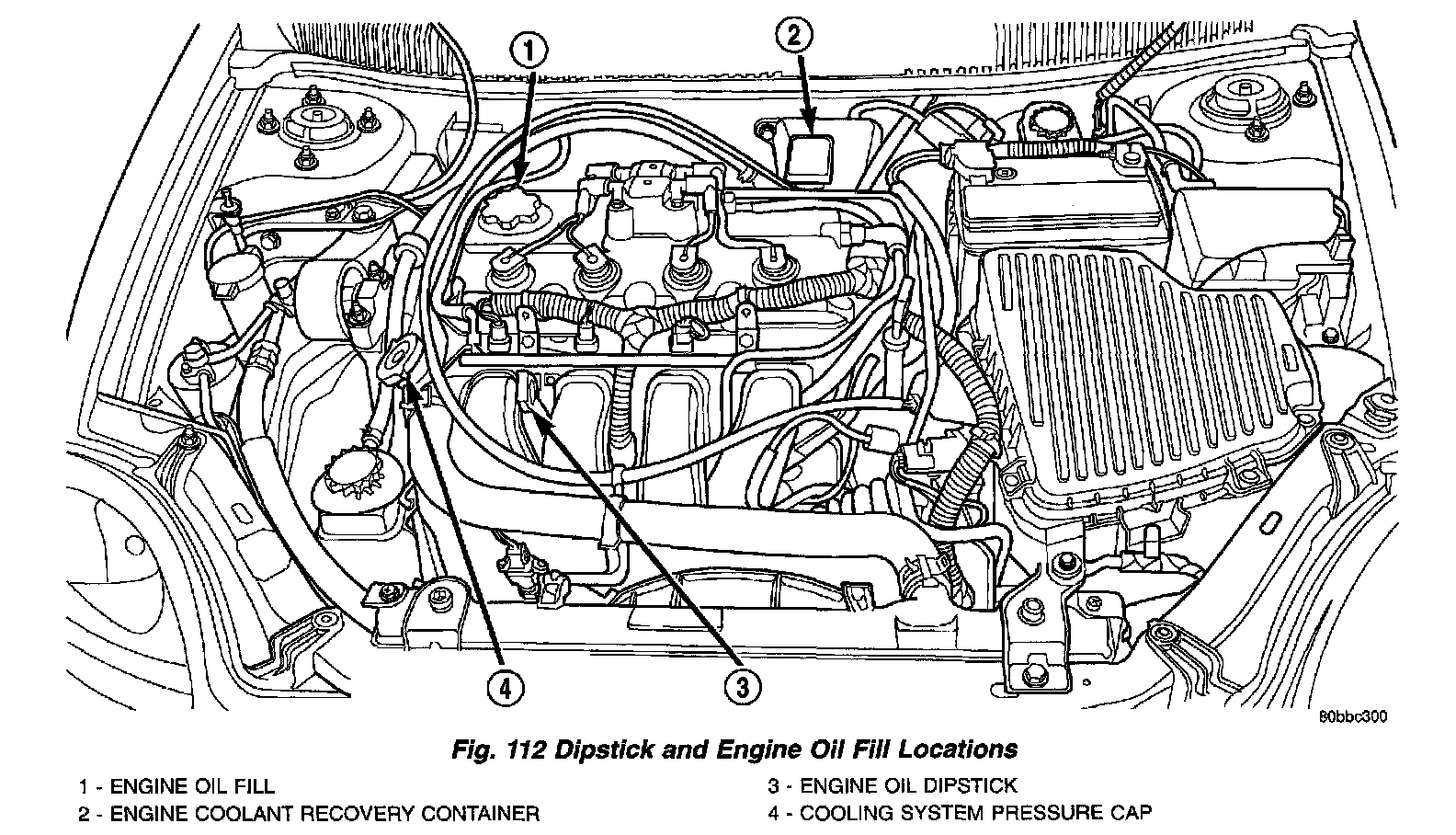 1

2

4

3

80bbc300

Fig. 112 Dipstick and Engine Oil Fill Locations

1 - ENGINE OIL FILL
2 - ENGINE COOLANT RECOVERY CONTAINER

3 - ENGINE OIL DIPSTICK
4 - COOLING SYSTEM PRESSURE CAP