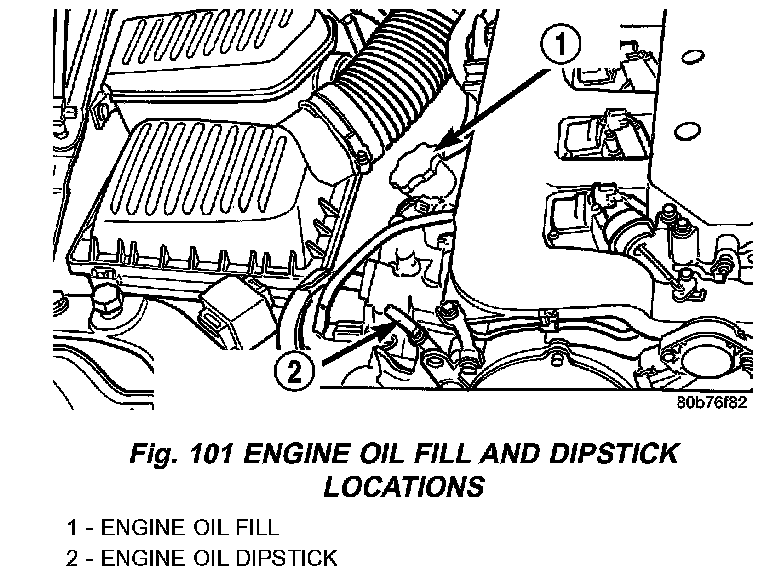 1

2

80b76f82

Fig. 101 ENGINE OIL FILL AND DIPSTICK LOCATIONS

1 - ENGINE OIL FILL
2 - ENGINE OIL DIPSTICK