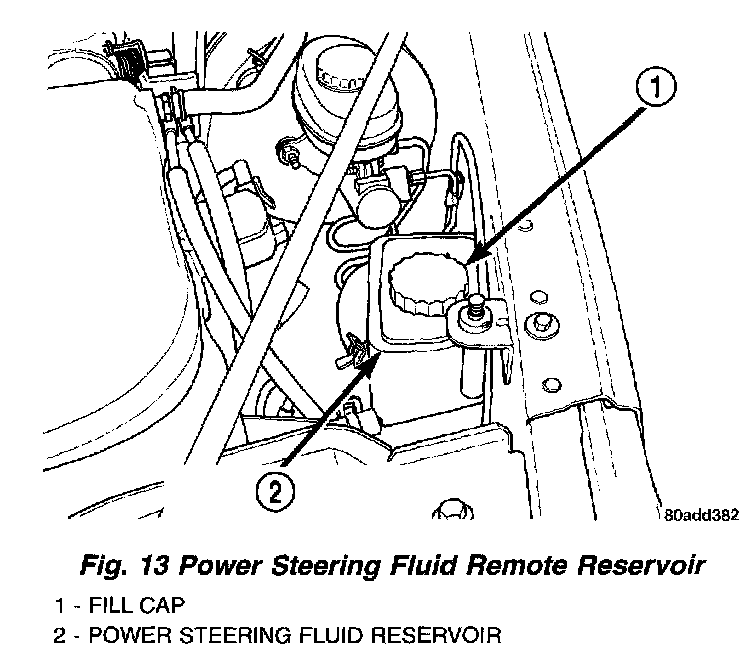 1

2

80add382

Fig. 13 Power Steering Fluid Remote Reservoir

1 - FILL CAP
2 - POWER STEERING FLUID RESERVOIR