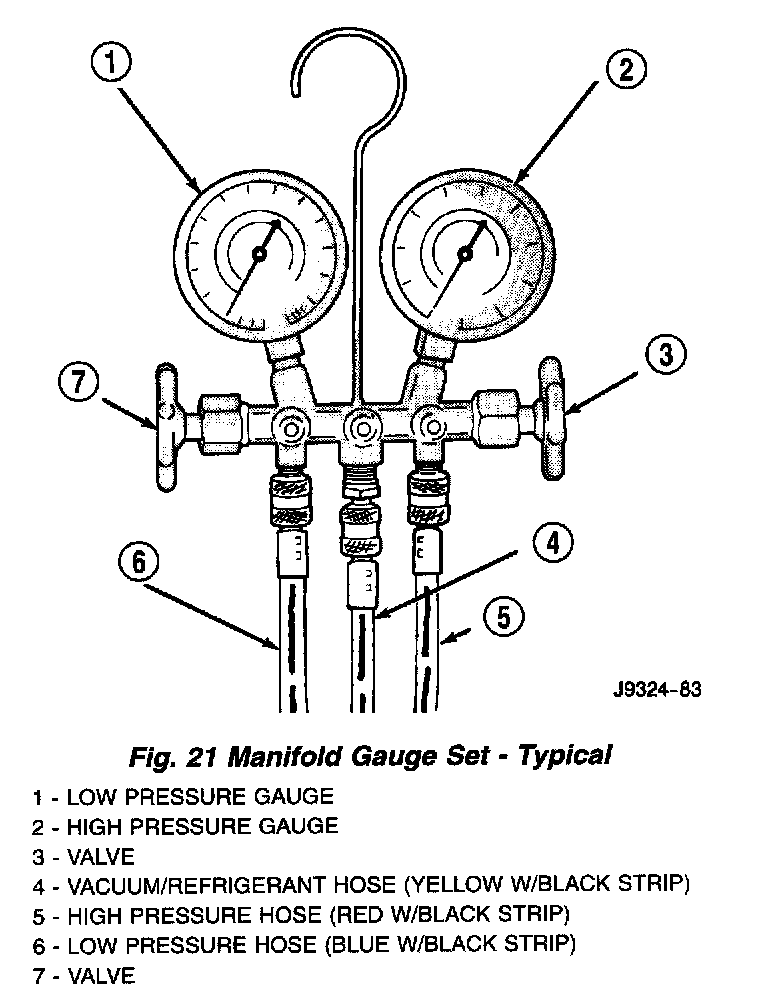 1

2

7

3

6

4

5

J9324-83

Fig. 21 Manifold Gauge Set - Typical

1 - LOW PRESSURE GAUGE
2 - HIGH PRESSURE GAUGE
3 - VALVE
4 - VACUUM/REFRIGERANT HOSE (YELLOW W/BLACK STRIP)
5 - HIGH PRESSURE HOSE (RED W/BLACK STRIP)
6 - LOW PRESSURE HOSE (BLUE W/BLACK STRIP)
7 - VALVE