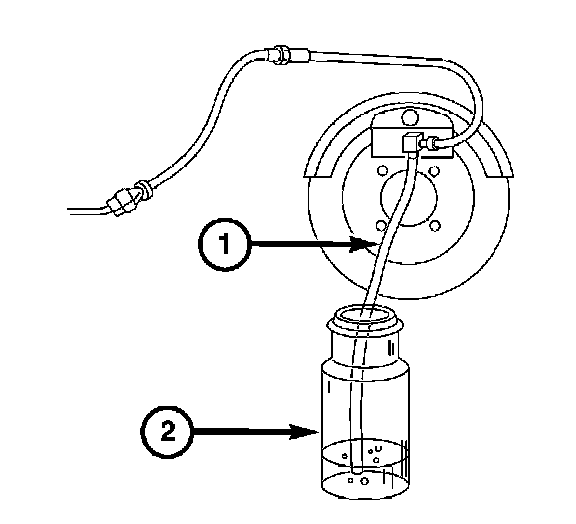 1

2