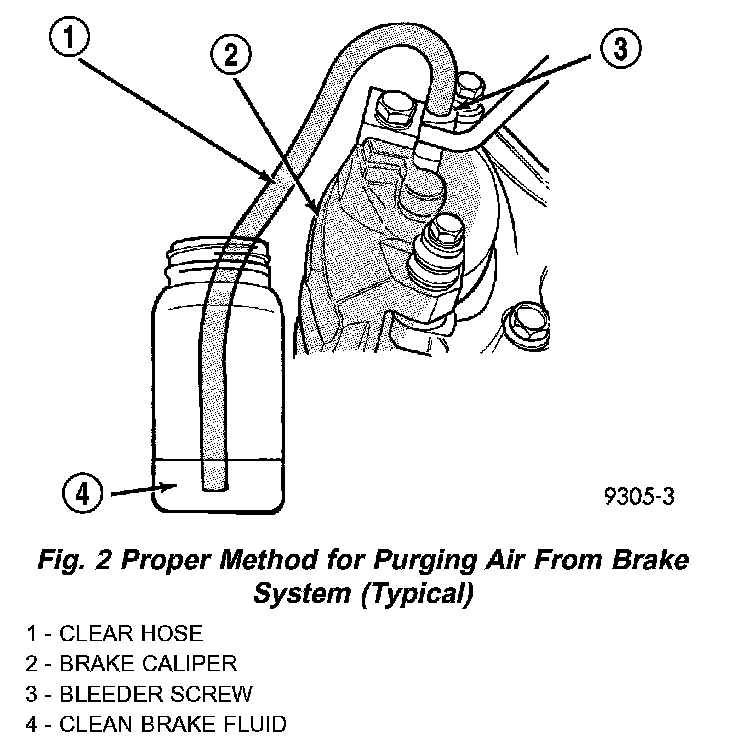 1

2

3

4

9305-3

Fig. 2 Proper Method for Purging Air From Brake System (Typical)

1 - CLEAR HOSE
2 - BRAKE CALIPER
3 - BLEEDER SCREW
4 - CLEAN BRAKE FLUID