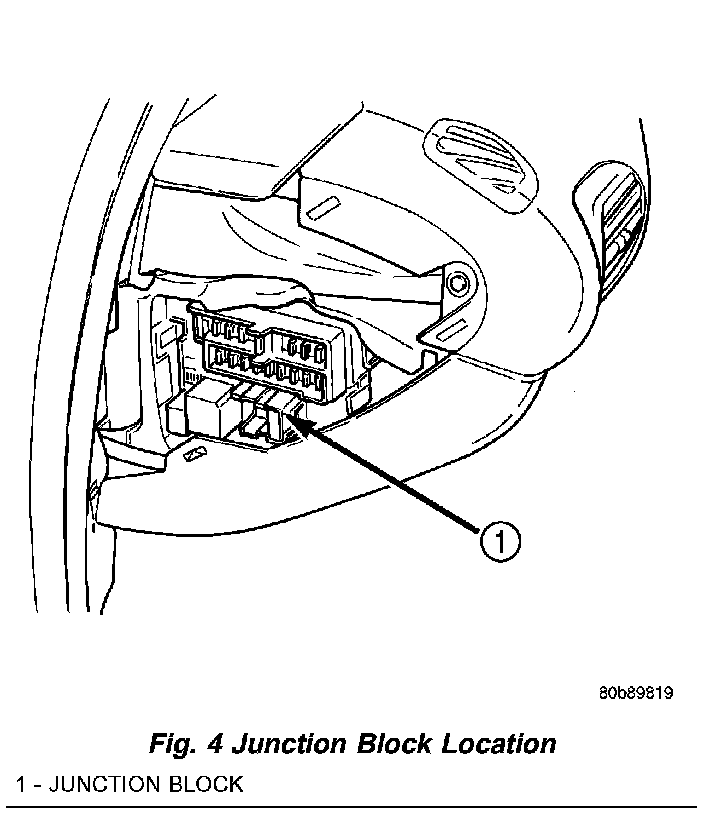 1

80b89819

Fig. 4 Junction Block Location

1 - JUNCTION BLOCK