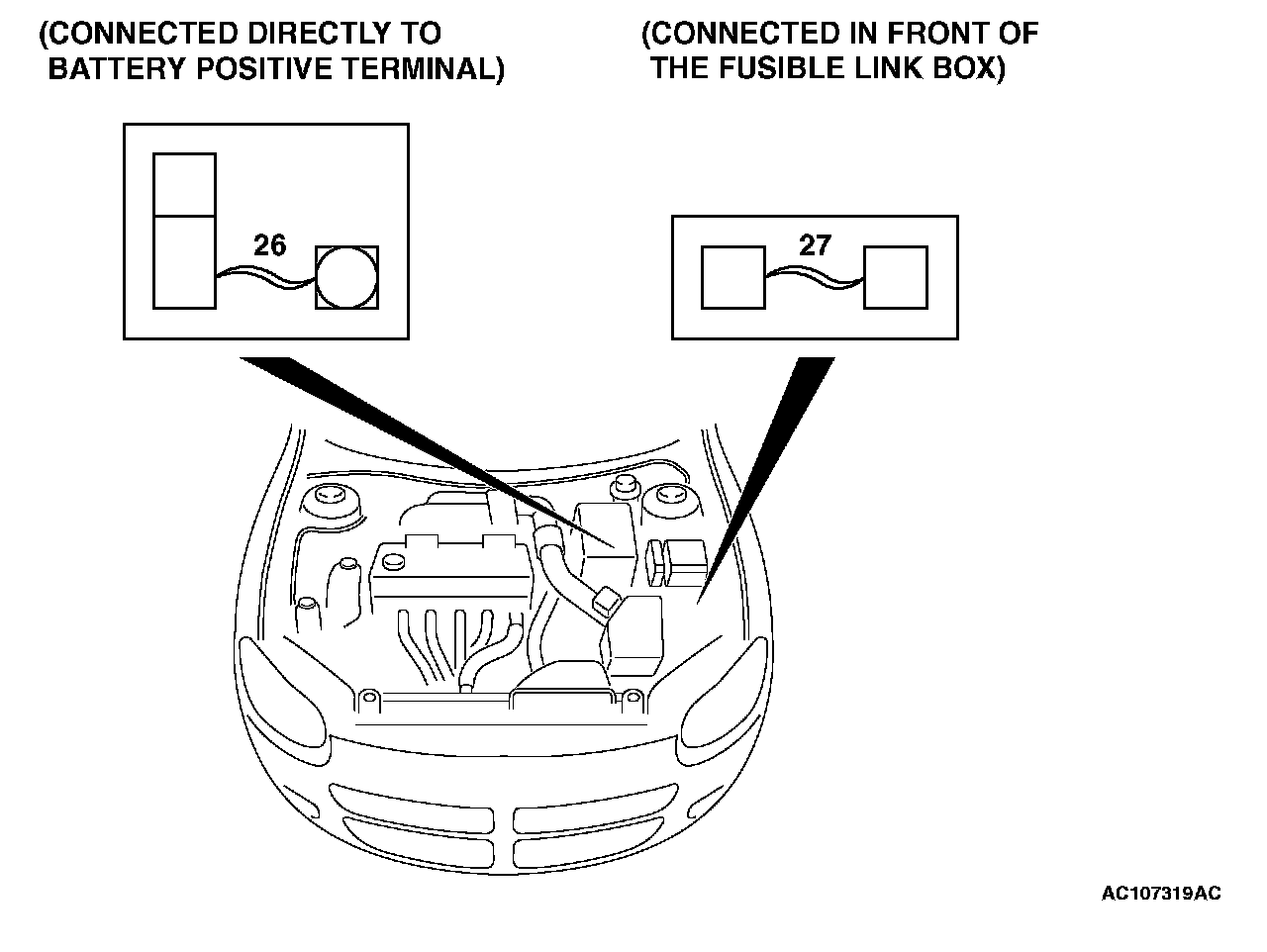 (CONNECTED DIRECTLY TO BATTERY POSITIVE TERMINAL)

(CONNECTED IN FRONT OF THE FUSIBLE LINK BOX)

26

27

AC107319AC