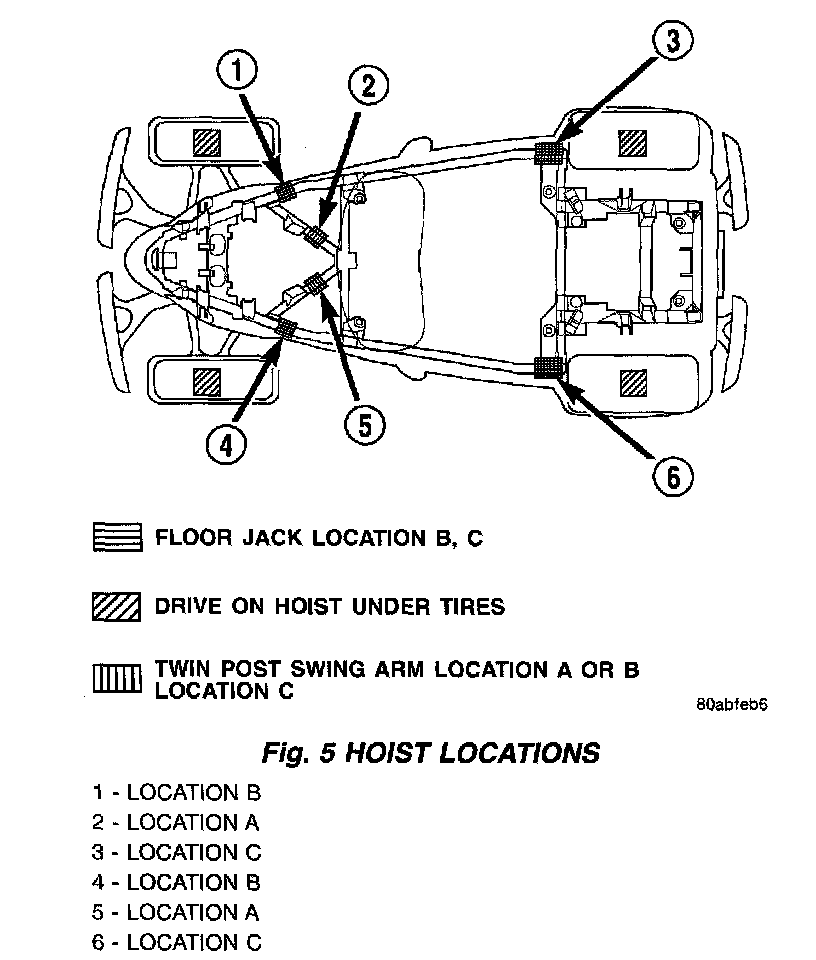 1
2
3
4
5
6

FLOOR JACK LOCATION B, C

DRIVE ON HOIST UNDER TIRES

TWIN POST SWING ARM LOCATION A OR B LOCATION C

80abfeb6

Fig. 5 HOIST LOCATIONS

1 - LOCATION B
2 - LOCATION A
3 - LOCATION C
4 - LOCATION B
5 - LOCATION A
6 - LOCATION C