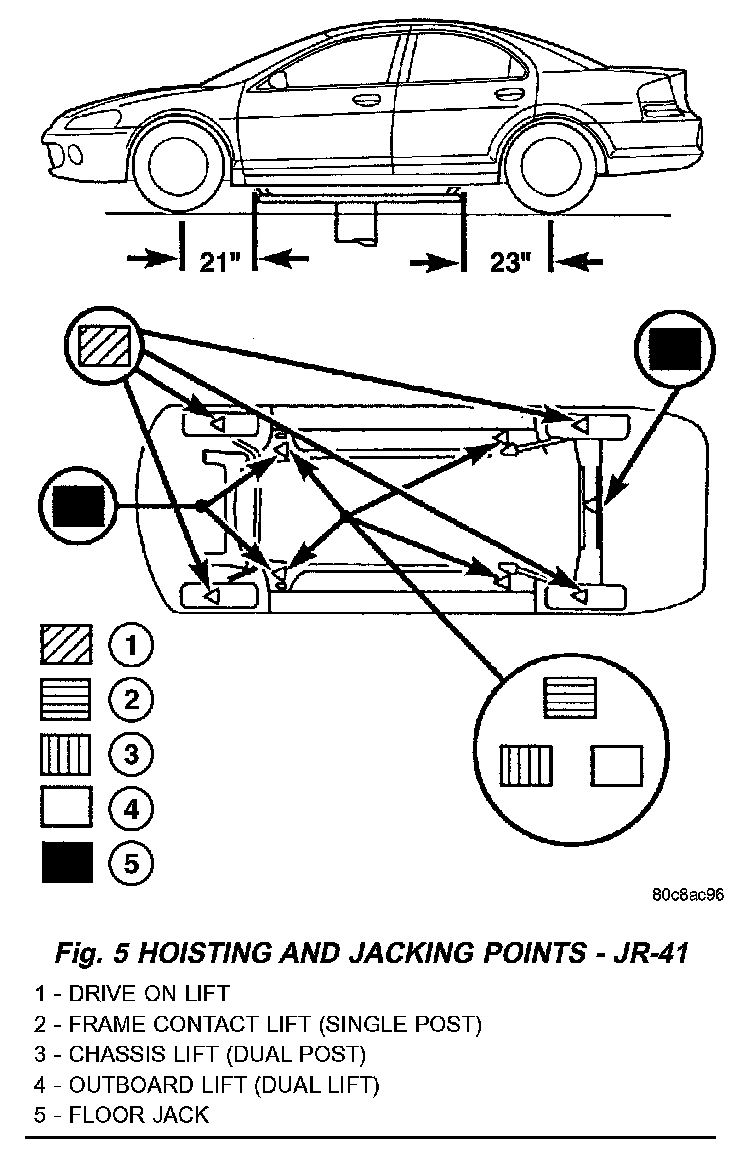 21"

23"

1

2

3

4

5

80c8ac96

Fig. 5 HOISTING AND JACKING POINTS - JR-41

1 - DRIVE ON LIFT
2 - FRAME CONTACT LIFT (SINGLE POST)
3 - CHASSIS LIFT (DUAL POST)
4 - OUTBOARD LIFT (DUAL LIFT)
5 - FLOOR JACK