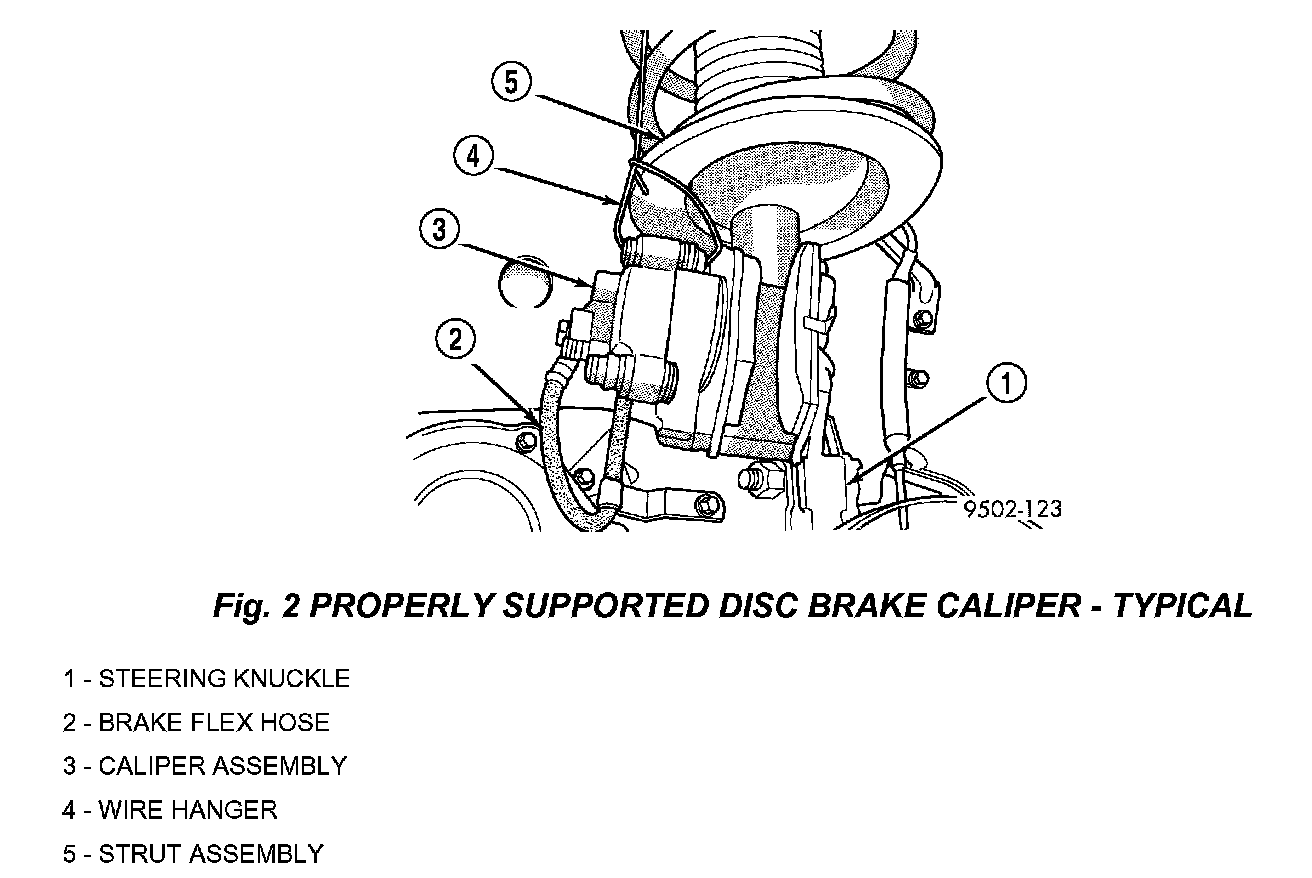 5

4

3

2

1

9502-123

Fig. 2 PROPERLY SUPPORTED DISC BRAKE CALIPER - TYPICAL

1 - STEERING KNUCKLE
2 - BRAKE FLEX HOSE
3 - CALIPER ASSEMBLY
4 - WIRE HANGER
5 - STRUT ASSEMBLY