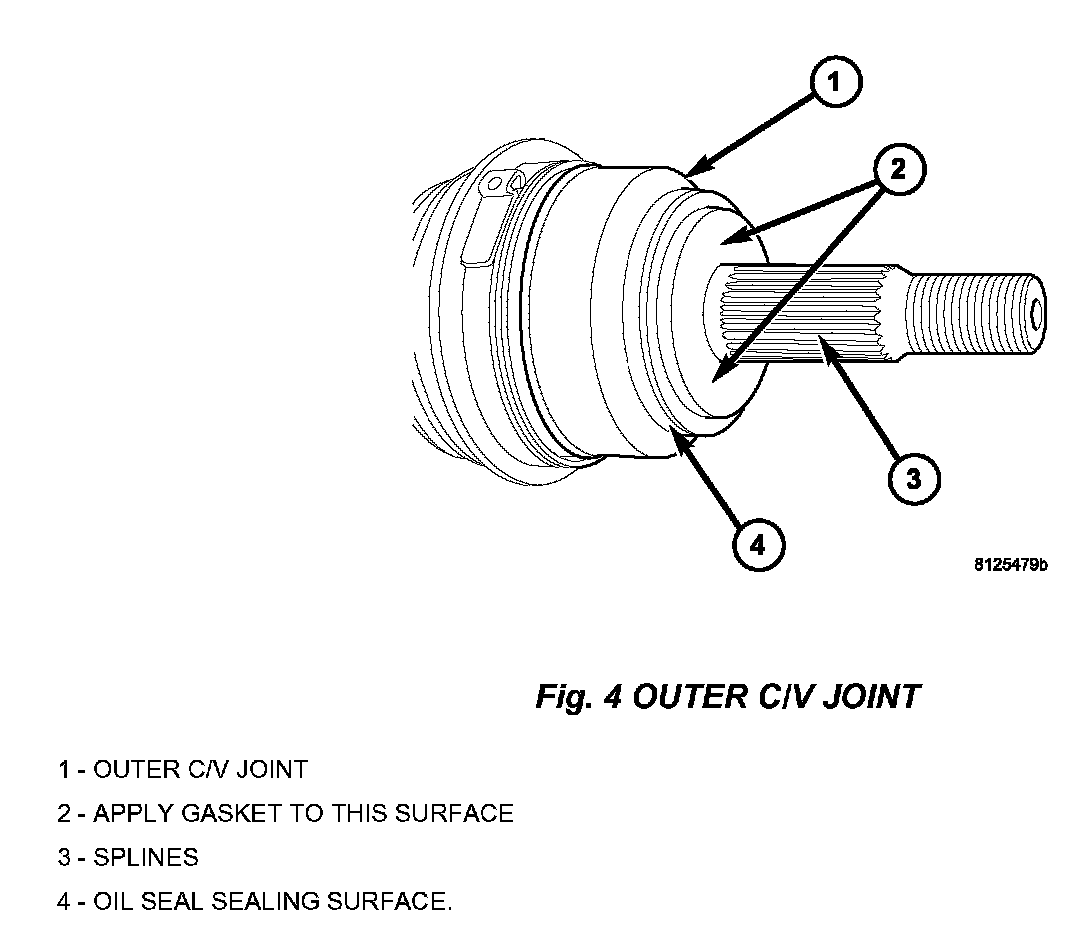 1

2

3

4

8125479b

Fig. 4 OUTER C/V JOINT

1 - OUTER C/V JOINT

2 - APPLY GASKET TO THIS SURFACE

3 - SPLINES

4 - OIL SEAL SEALING SURFACE.