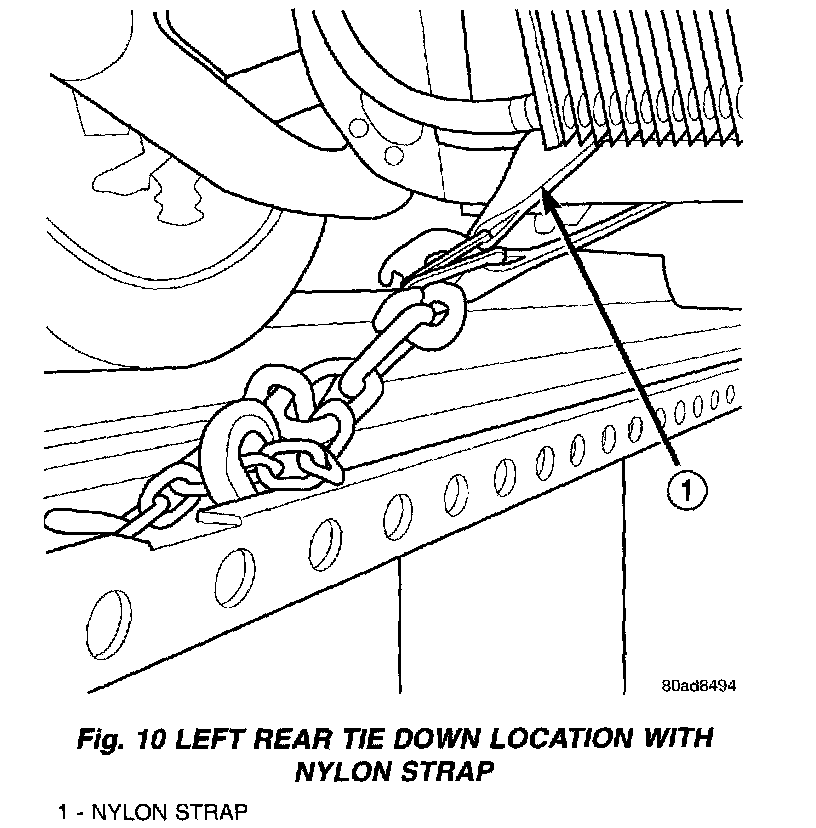 1

80ad8494

Fig. 10 LEFT REAR TIE DOWN LOCATION WITH NYLON STRAP

1 - NYLON STRAP