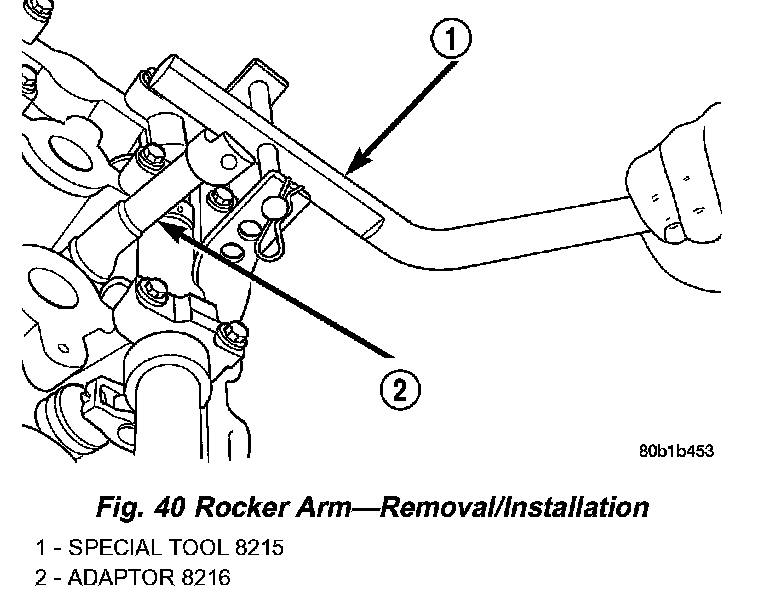 1

2

80b1b453

Fig. 40 Rocker Arm—Removal/Installation

1 - SPECIAL TOOL 8215
2 - ADAPTOR 8216