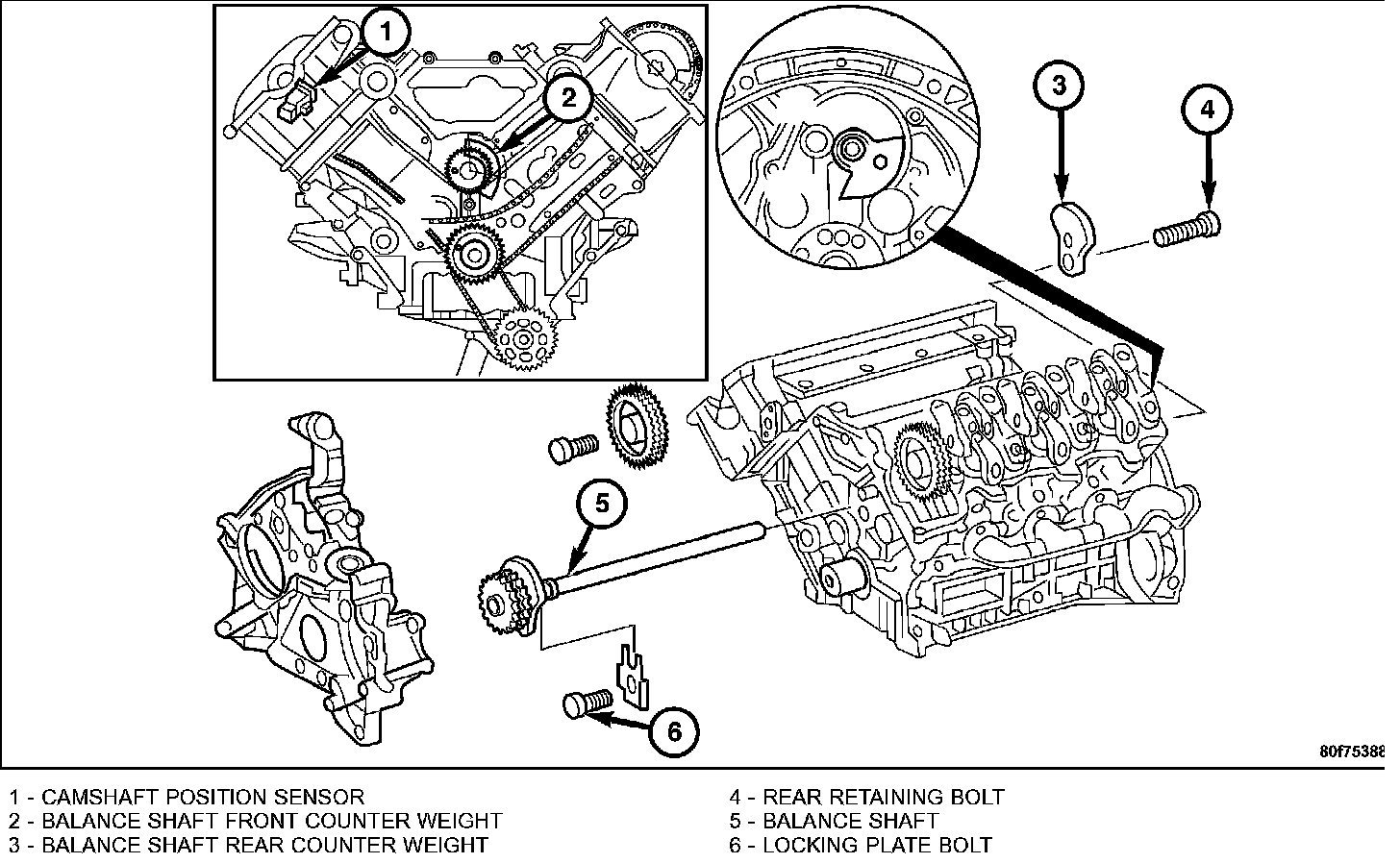 1

2

3

4

5

6

80f75388

1 - CAMSHAFT POSITION SENSOR
2 - BALANCE SHAFT FRONT COUNTER WEIGHT
3 - BALANCE SHAFT REAR COUNTER WEIGHT

4 - REAR RETAINING BOLT
5 - BALANCE SHAFT
6 - LOCKING PLATE BOLT