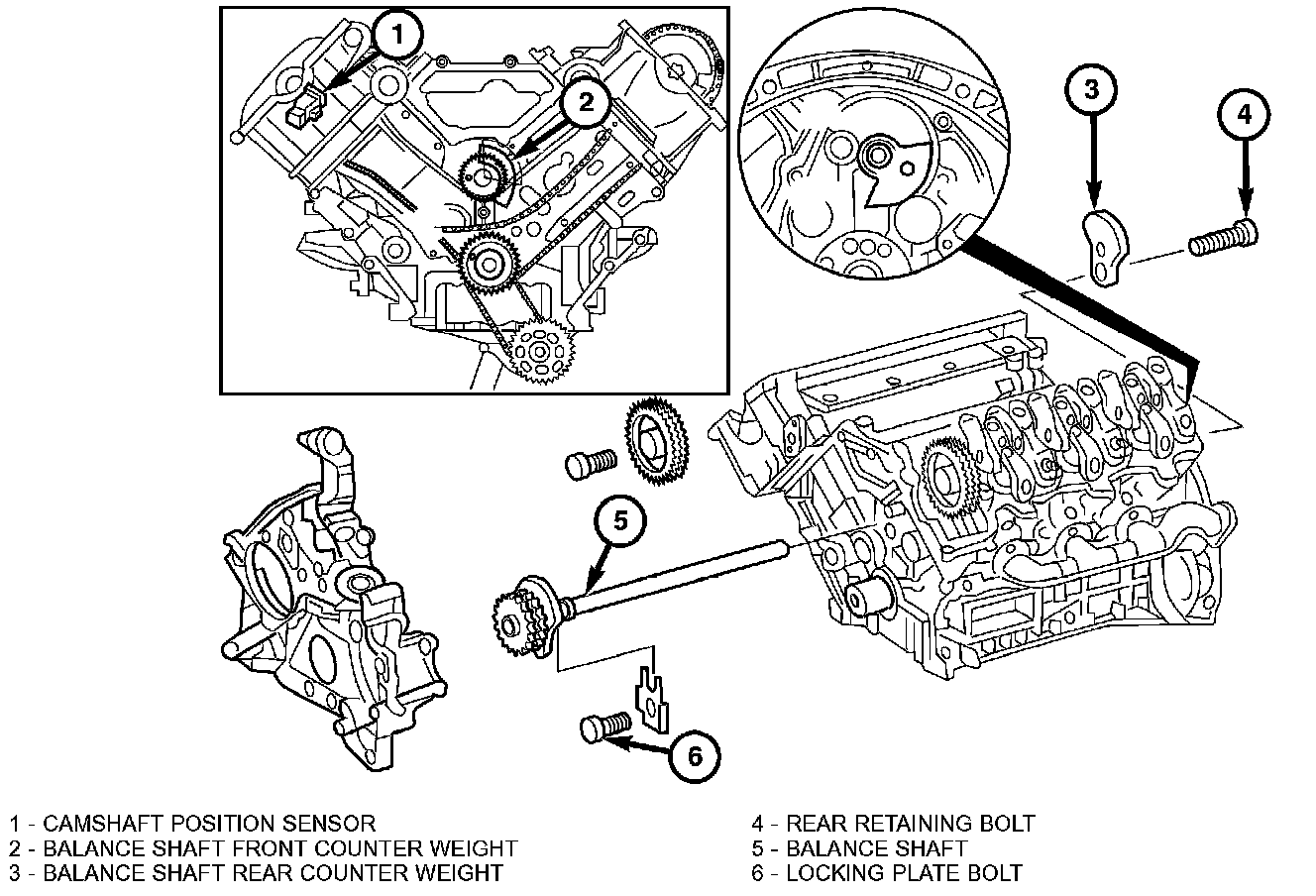 1

2

3

4

5

6

1 - CAMSHAFT POSITION SENSOR
2 - BALANCE SHAFT FRONT COUNTER WEIGHT
3 - BALANCE SHAFT REAR COUNTER WEIGHT

4 - REAR RETAINING BOLT
5 - BALANCE SHAFT
6 - LOCKING PLATE BOLT