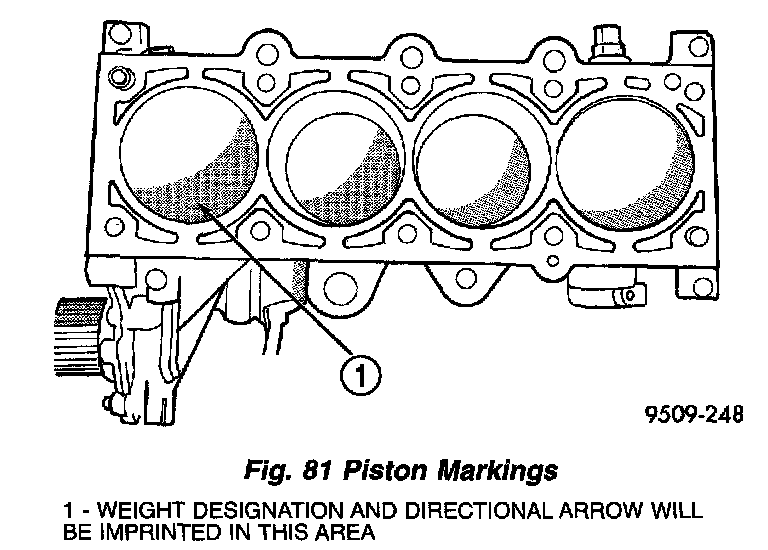 1

9509-248

Fig. 81 Piston Markings

1 - WEIGHT DESIGNATION AND DIRECTIONAL ARROW WILL BE IMPRINTED IN THIS AREA