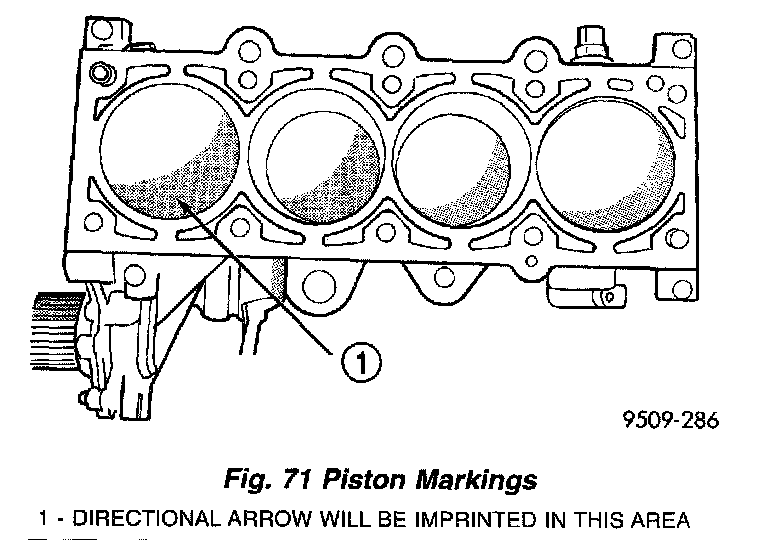 1

9509-286

Fig. 71 Piston Markings

1 - DIRECTIONAL ARROW WILL BE IMPRINTED IN THIS AREA