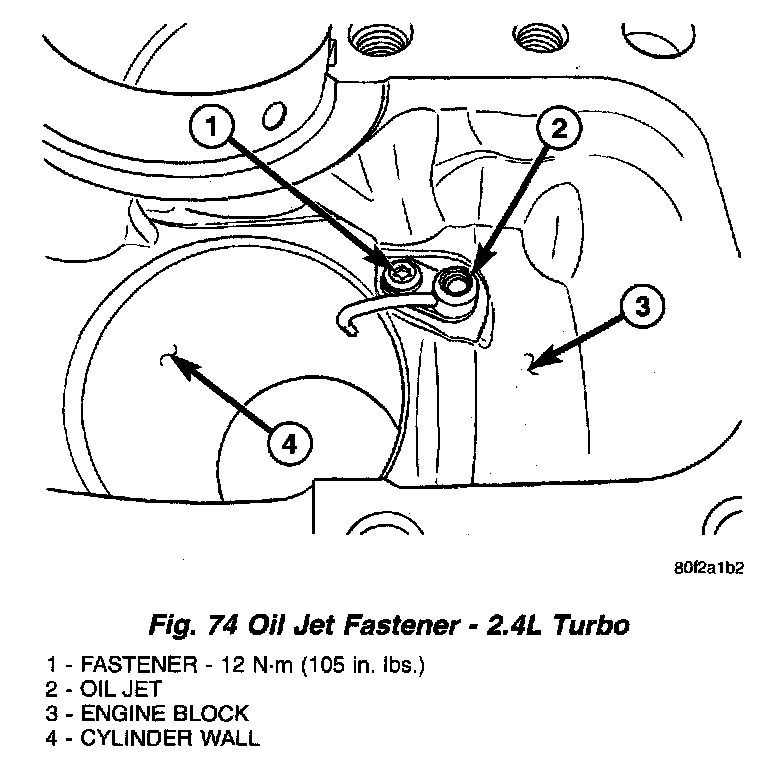 1

2

3

4

80f2a1b2

Fig. 74 Oil Jet Fastener - 2.4L Turbo

1 - FASTENER - 12 N·m (105 in. lbs.)
2 - OIL JET
3 - ENGINE BLOCK
4 - CYLINDER WALL