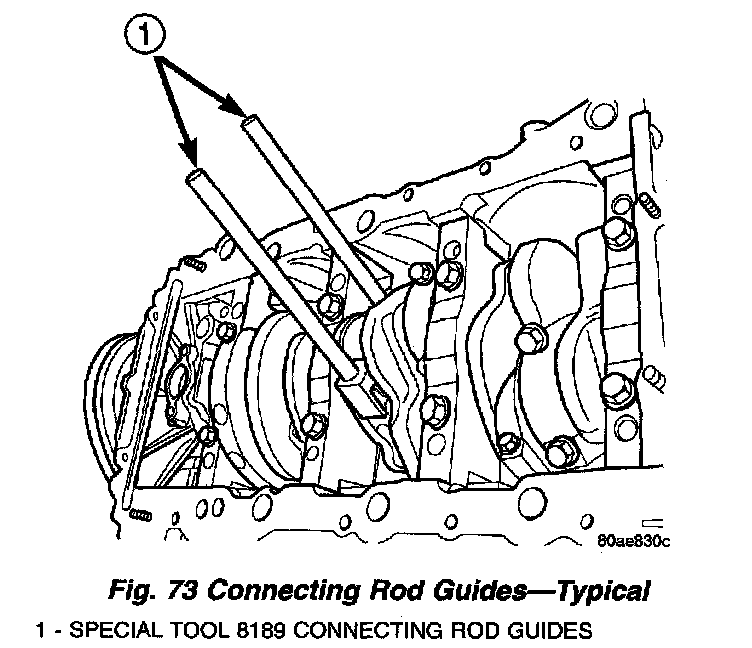 1

80ae830c

Fig. 73 Connecting Rod Guides—Typical

1 - SPECIAL TOOL 8189 CONNECTING ROD GUIDES