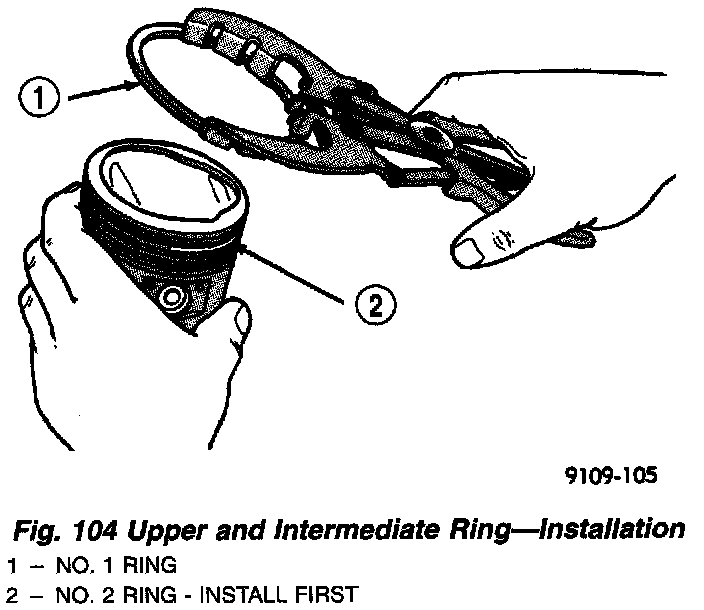 1

2

9109-105

Fig. 104 Upper and Intermediate Ring—Installation
1 – NO. 1 RING
2 – NO. 2 RING - INSTALL FIRST