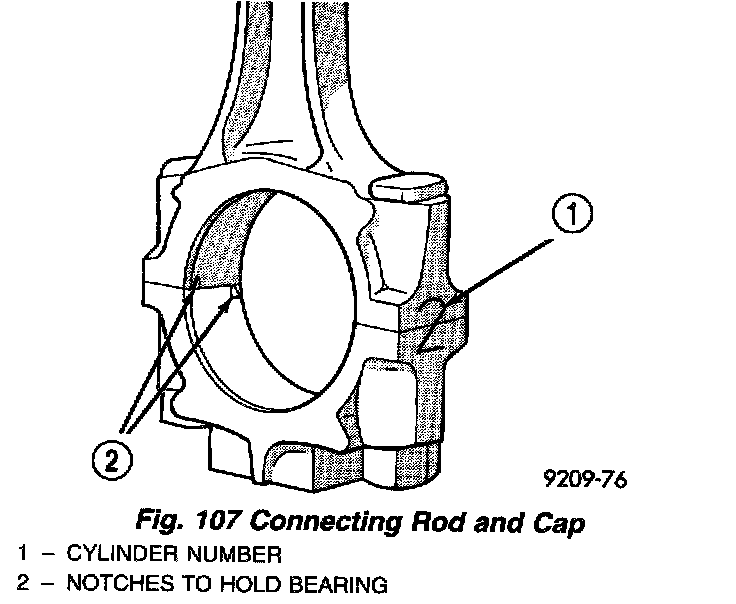 1

2

9209-76

Fig. 107 Connecting Rod and Cap

1 – CYLINDER NUMBER
2 – NOTCHES TO HOLD BEARING