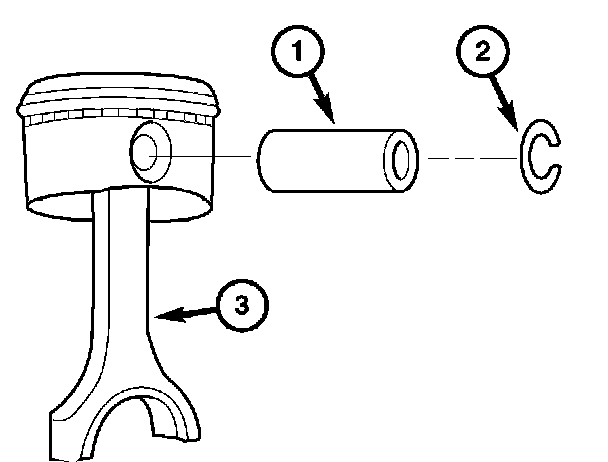 1
2
3