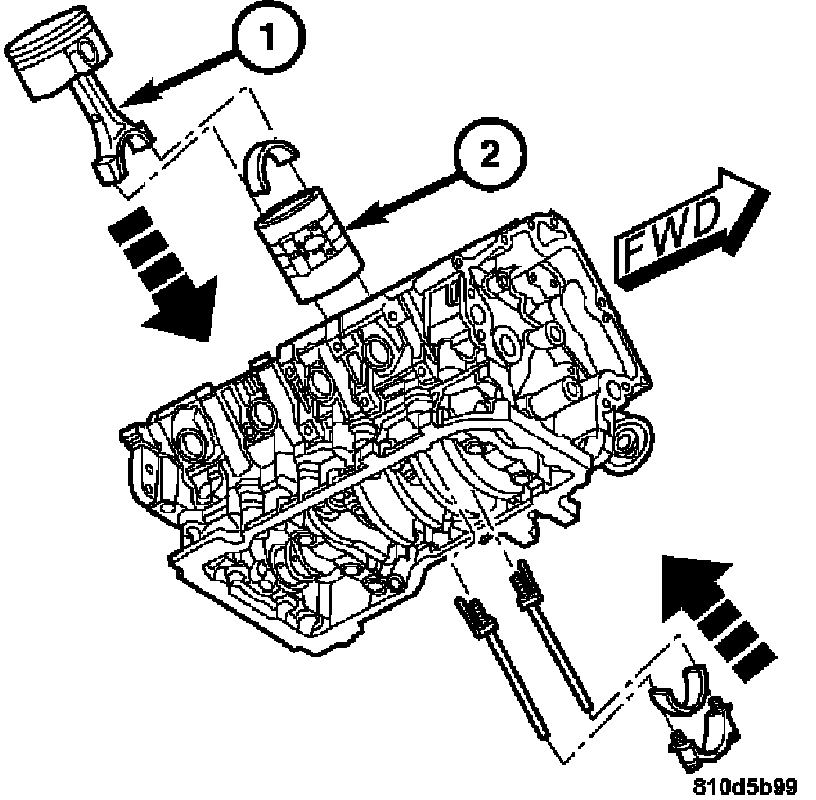 1
2
FWD
810d5b99