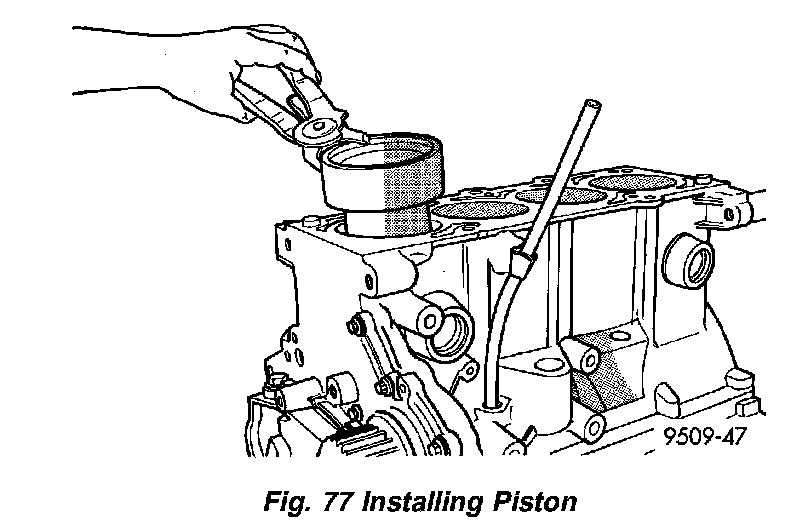 9509-47

Fig. 77 Installing Piston