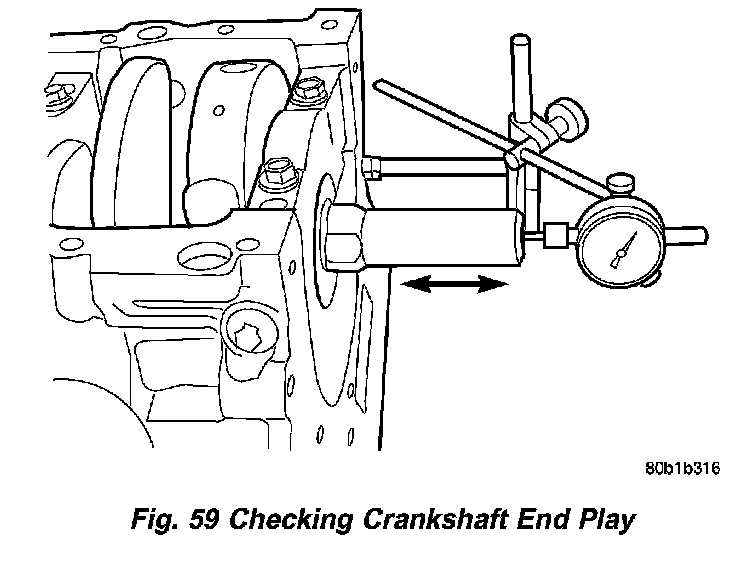 80b1b316

Fig. 59 Checking Crankshaft End Play