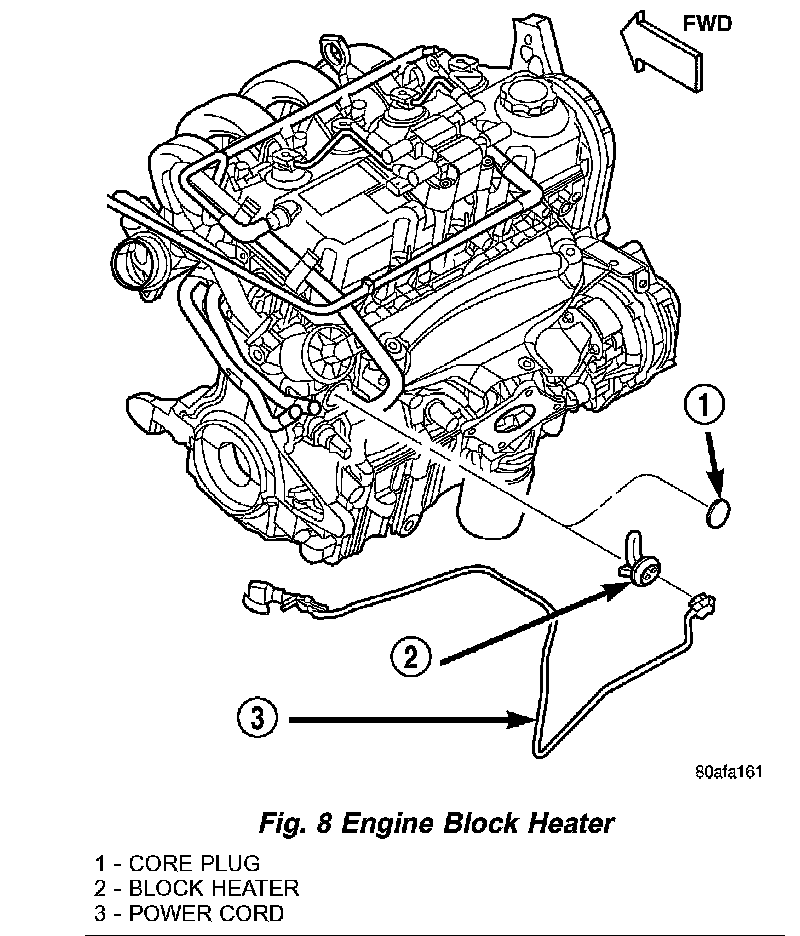 FWD

1

2

3

80afa161

Fig. 8 Engine Block Heater

1 - CORE PLUG
2 - BLOCK HEATER
3 - POWER CORD