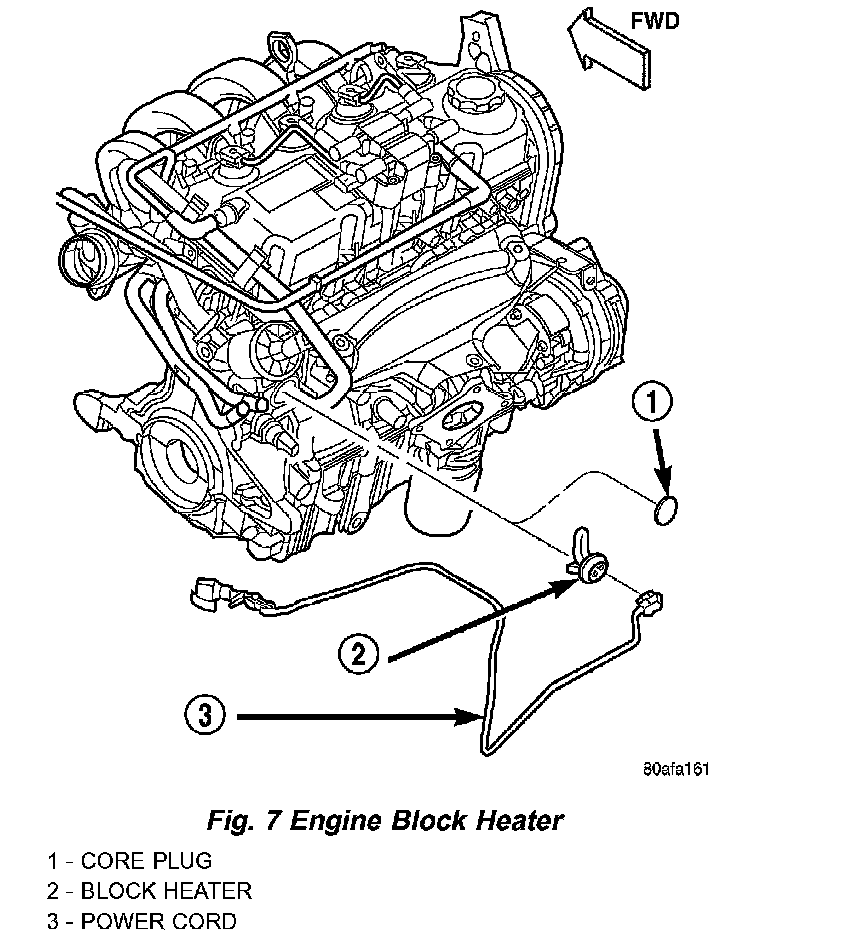 FWD

1

2

3

80afa161

Fig. 7 Engine Block Heater

1 - CORE PLUG
2 - BLOCK HEATER
3 - POWER CORD