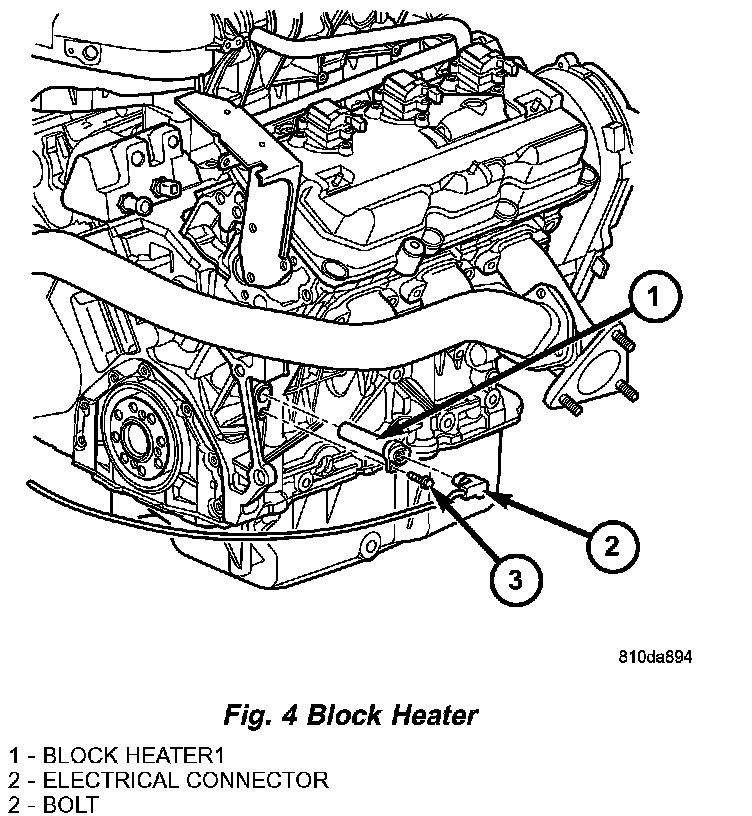 1

2

3

810da894

Fig. 4 Block Heater

1 - BLOCK HEATER1
2 - ELECTRICAL CONNECTOR
2 - BOLT