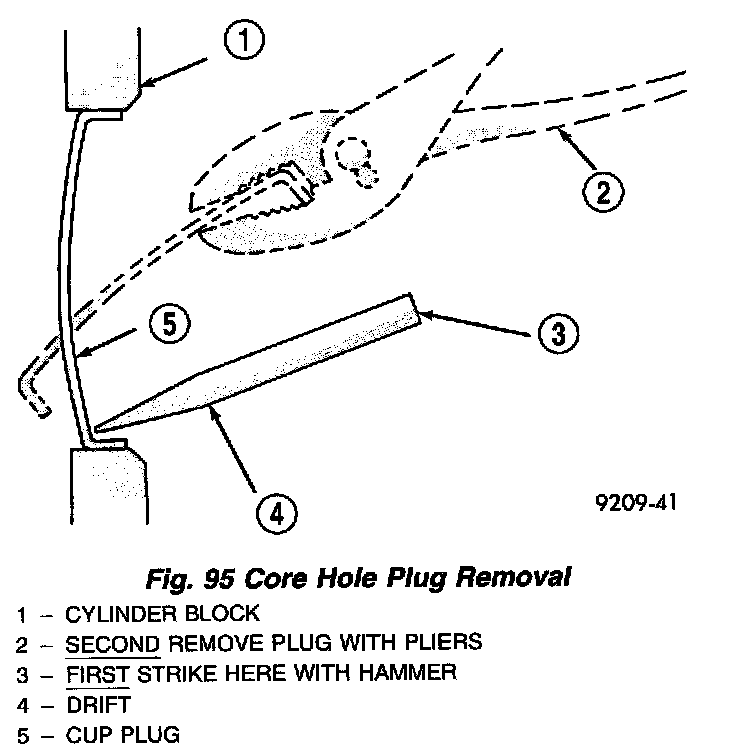 1

2

5

3

4

9209-41

Fig. 95 Core Hole Plug Removal

1 – CYLINDER BLOCK
2 – SECOND REMOVE PLUG WITH PLIERS
3 – FIRST STRIKE HERE WITH HAMMER
4 – DRIFT
5 – CUP PLUG