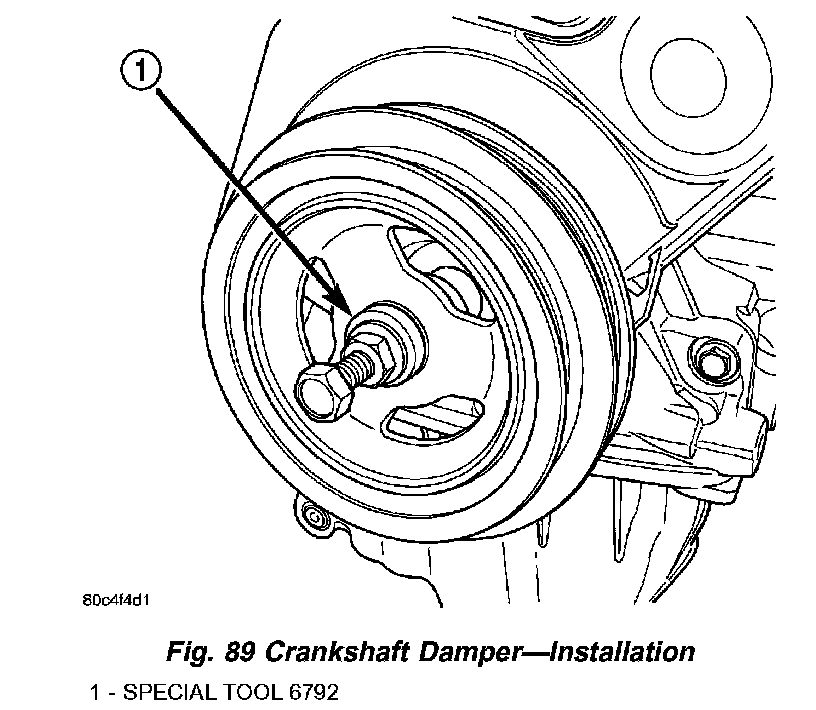 1

80c4f4d1

Fig. 89 Crankshaft Damper—Installation

1 - SPECIAL TOOL 6792