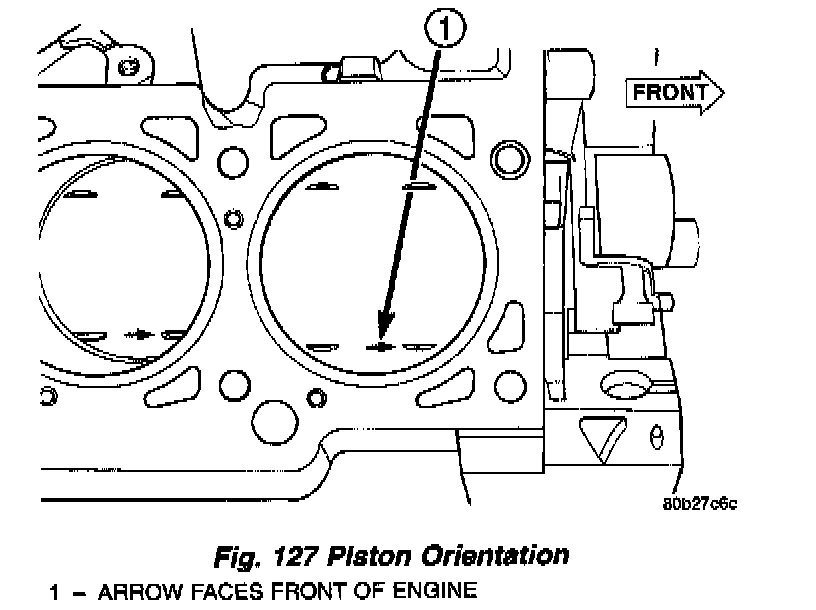 1

FRONT

80b27c6c

Fig. 127 Piston Orientation

1 – ARROW FACES FRONT OF ENGINE