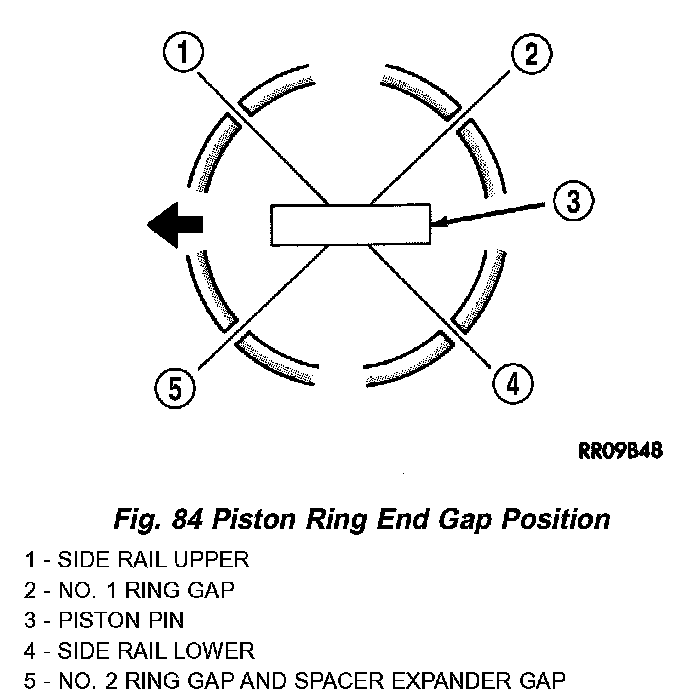 1
2
3
5
4

RR09B48

Fig. 84 Piston Ring End Gap Position

1 - SIDE RAIL UPPER
2 - NO. 1 RING GAP
3 - PISTON PIN
4 - SIDE RAIL LOWER
5 - NO. 2 RING GAP AND SPACER EXPANDER GAP