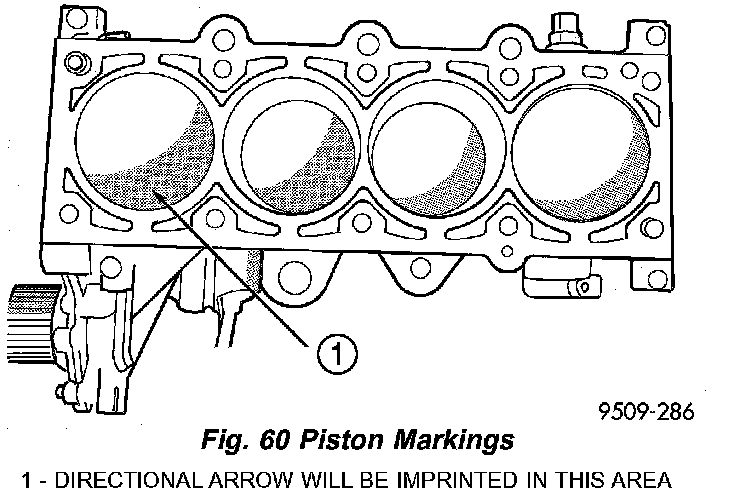 1

9509-286

Fig. 60 Piston Markings

1 - DIRECTIONAL ARROW WILL BE IMPRINTED IN THIS AREA