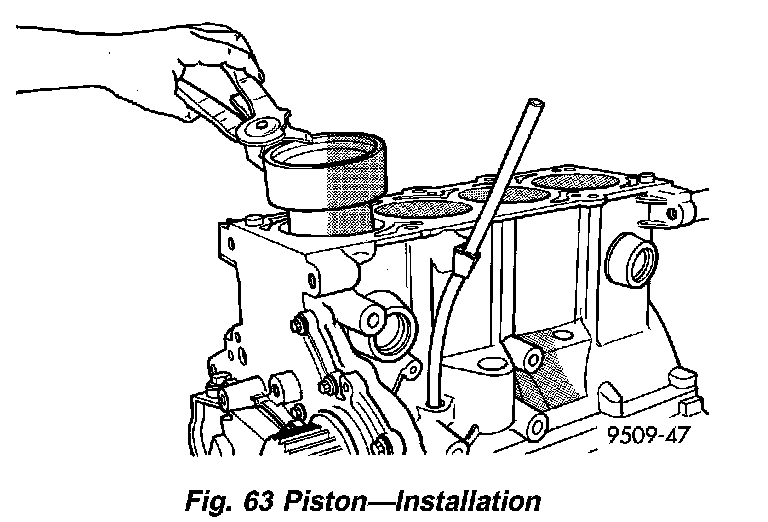 9509-47

Fig. 63 Piston—Installation