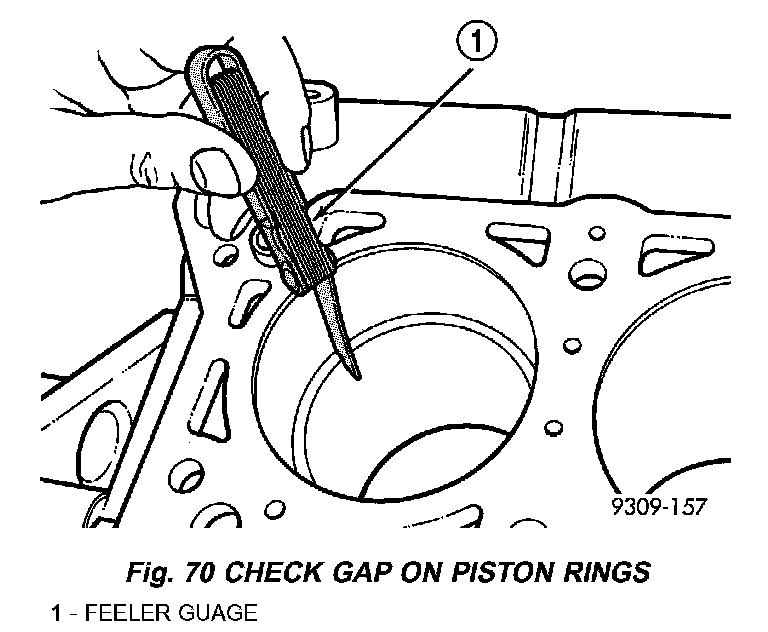 1

9309-157

Fig. 70 CHECK GAP ON PISTON RINGS

1 - FEELER GUAGE