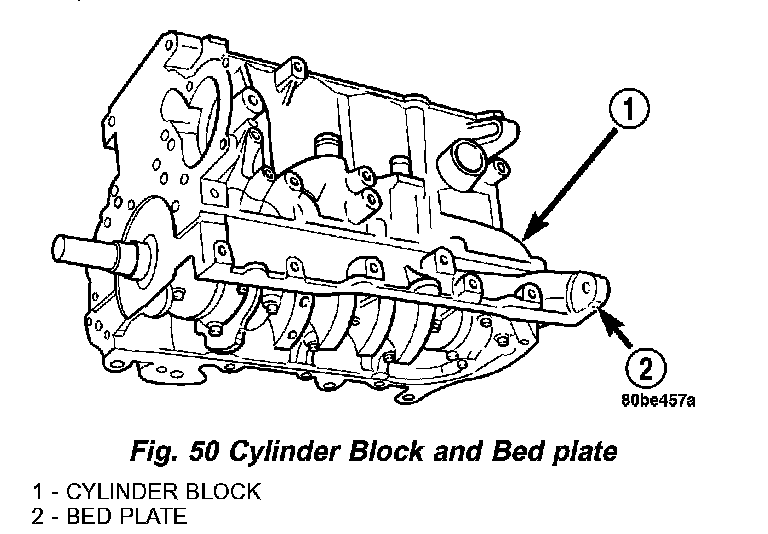 1

2

80be457a

Fig. 50 Cylinder Block and Bed plate

1 - CYLINDER BLOCK
2 - BED PLATE